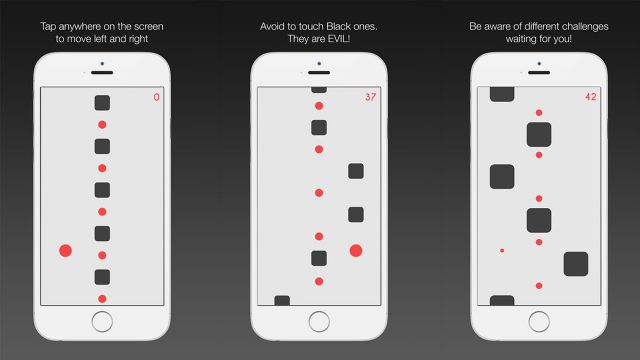 Tap anywhere on the screen to move left and right

0

Avoid to touch Black ones. They are EVIL!

37

Be aware of different challenges waiting for you!

42